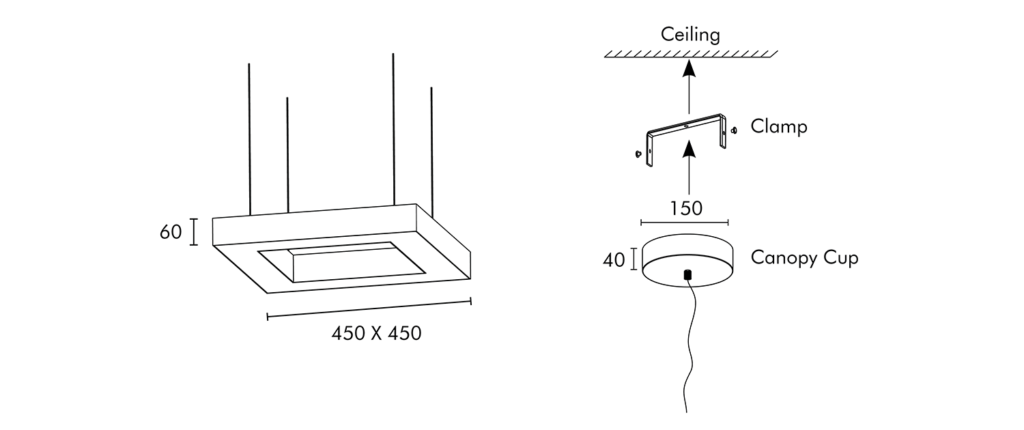 60

450 X 450

Ceiling

Clamp

150

40

Canopy Cup